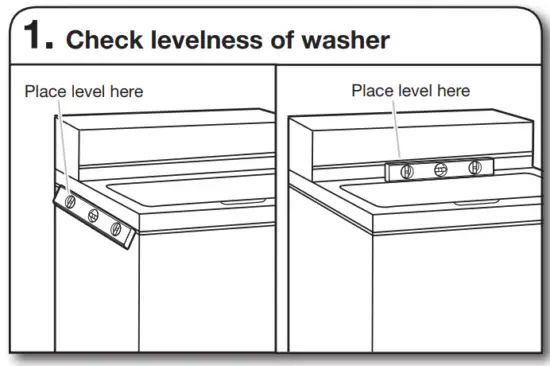 1. Check levelness of washer

Place level here

Place level here