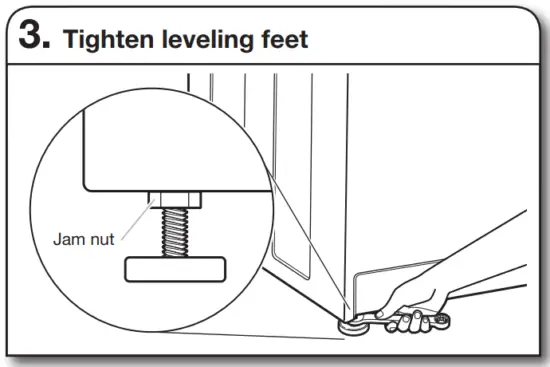 3. Tighten leveling feet

Jam nut