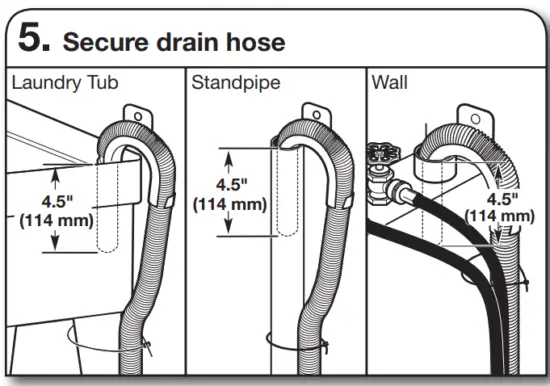 5. Secure drain hose

Laundry Tub

4.5" (114 mm)

Standpipe

4.5" (114 mm)

Wall

4.5" (114 mm)