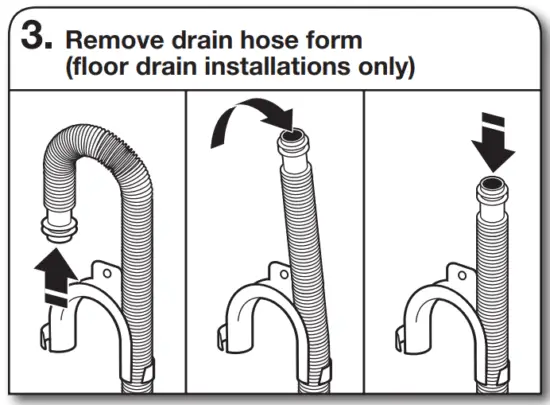 3. Remove drain hose form (floor drain installations only)