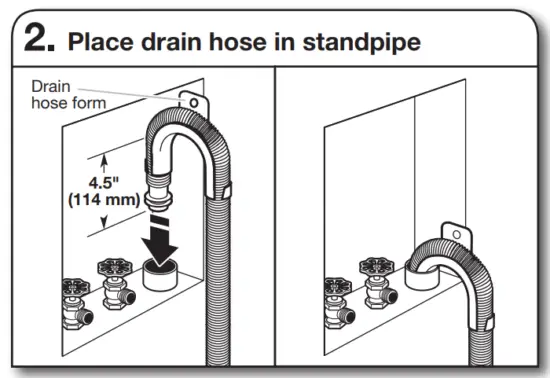 2. Place drain hose in standpipe

Drain hose form

4.5" (114 mm)