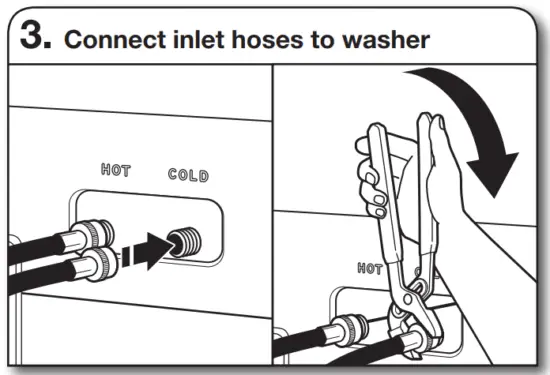 3. Connect inlet hoses to washer

HOT COLD

HOT