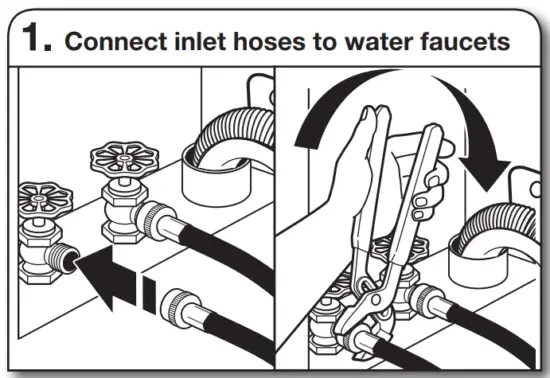 1. Connect inlet hoses to water faucets