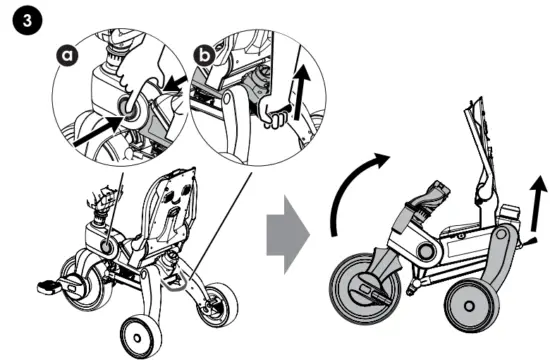 3

a

b