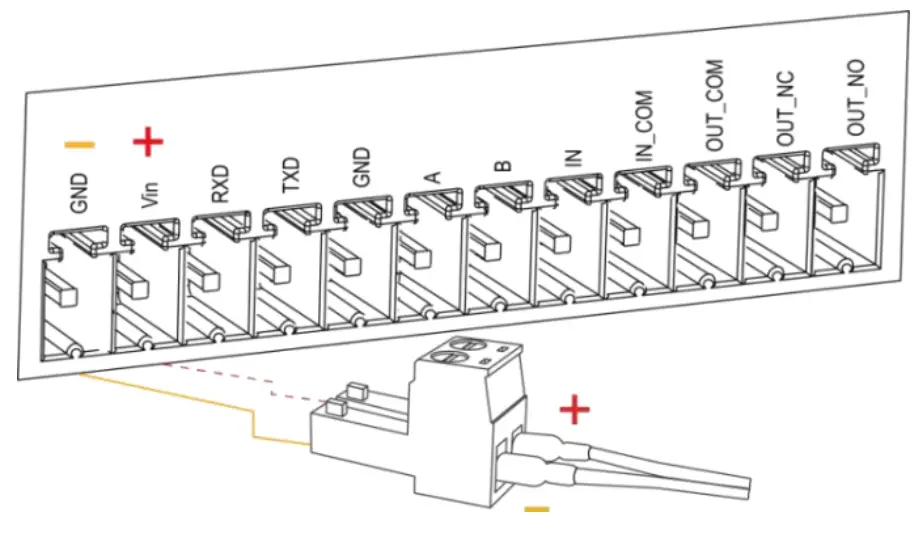 −
+
GND
Vin
RXD
TXD
GND
A
B
IN
IN_COM
OUT_COM
OUT_NC
OUT_NO
+
−