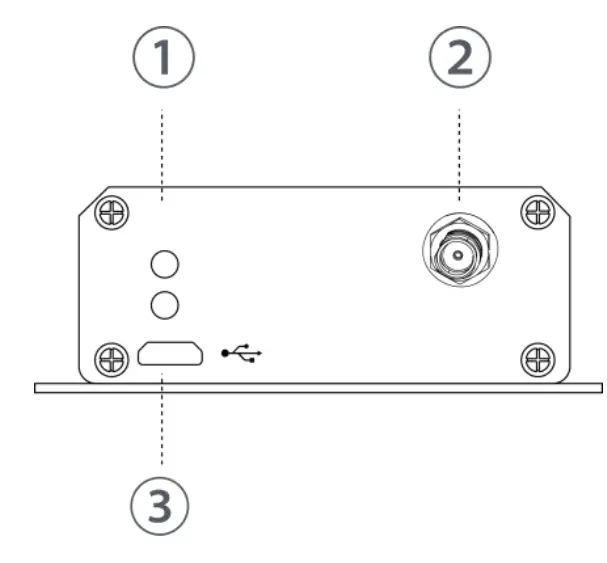 1
2
3