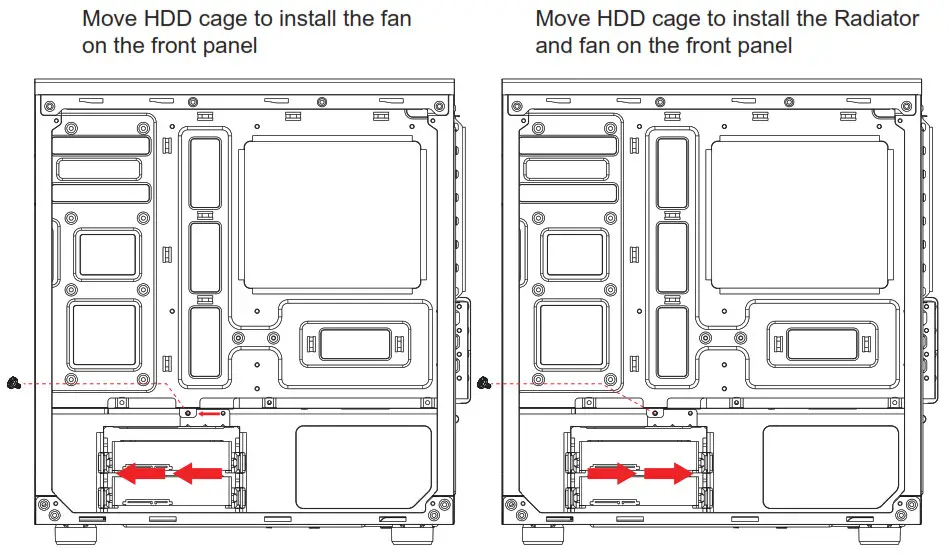 Move HDD cage to install the fan on the front panel

Move HDD cage to install the Radiator and fan on the front panel