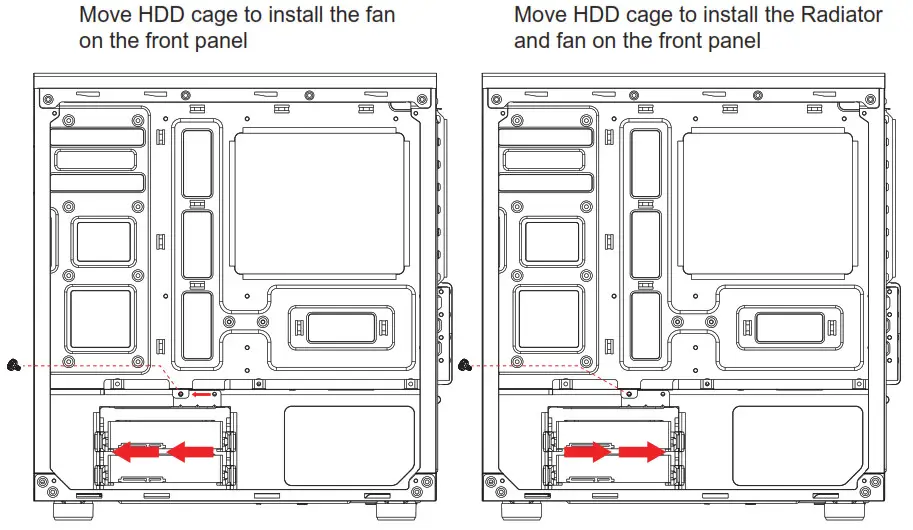 Move HDD cage to install the fan on the front panel

Move HDD cage to install the Radiator and fan on the front panel