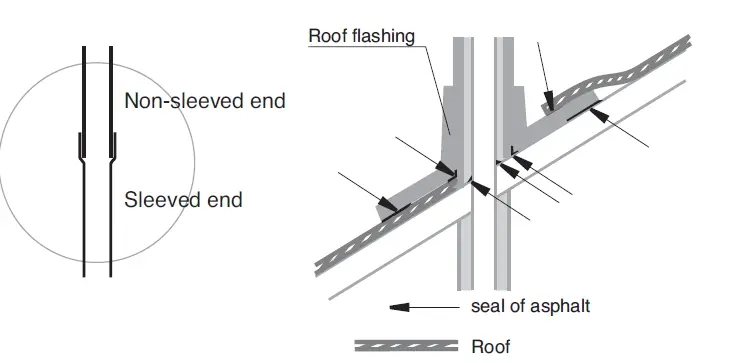 Non-sleeved end

Sleeved end

Roof flashing

seal of asphalt

Roof