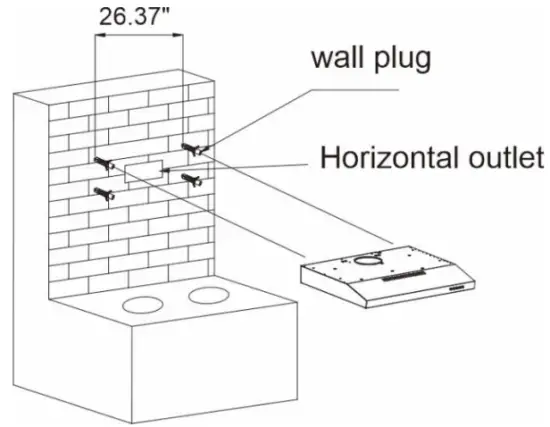 26.37"

wall plug

Horizontal outlet