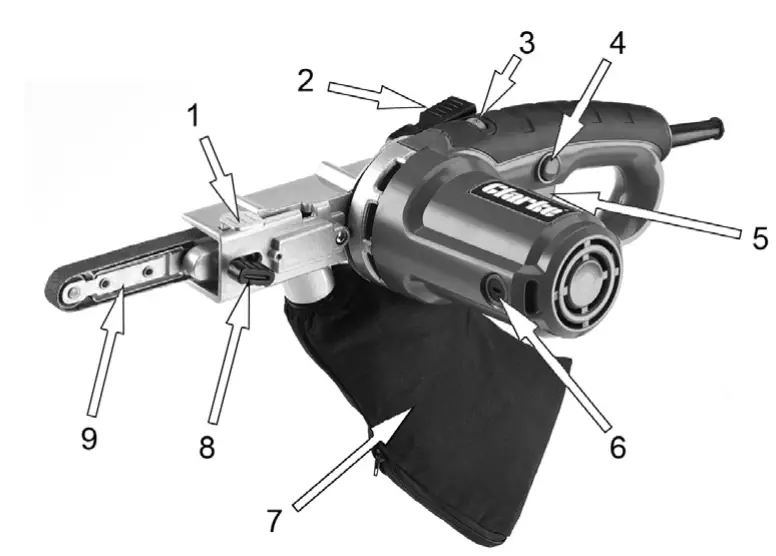 2
3
4
1
Clarke
5
9
8
6
7