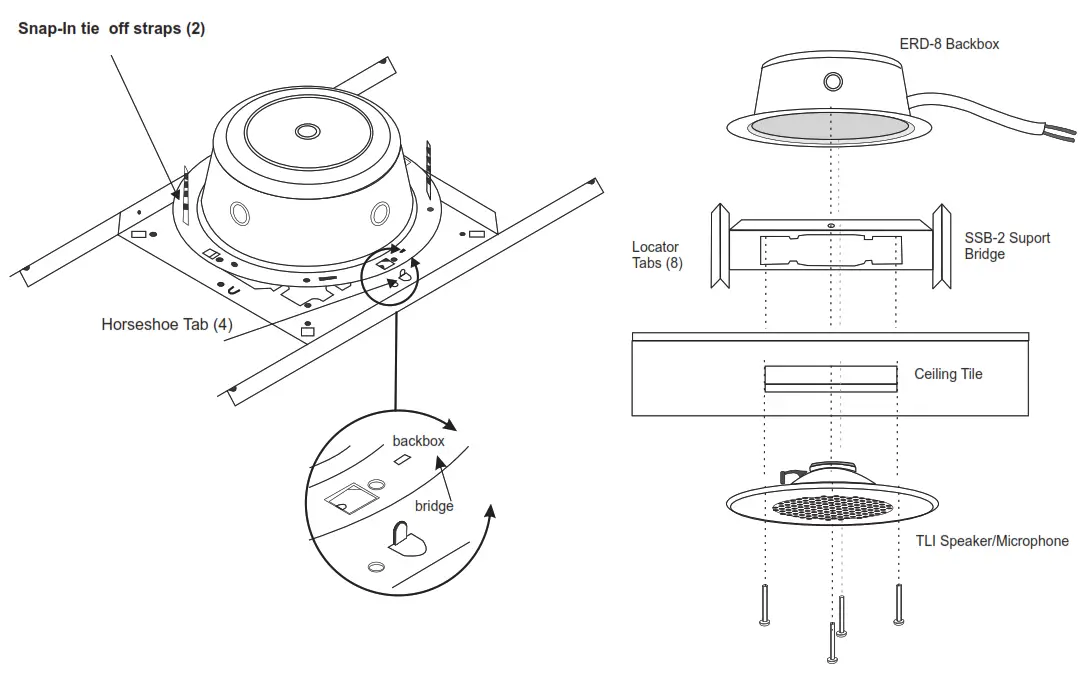 Snap-In tie off straps (2)

Horseshoe Tab (4)

backbox

bridge

ERD-8 Backbox

Locator Tabs (8)

SSB-2 Suport Bridge

Ceiling Tile

TLI Speaker/Microphone