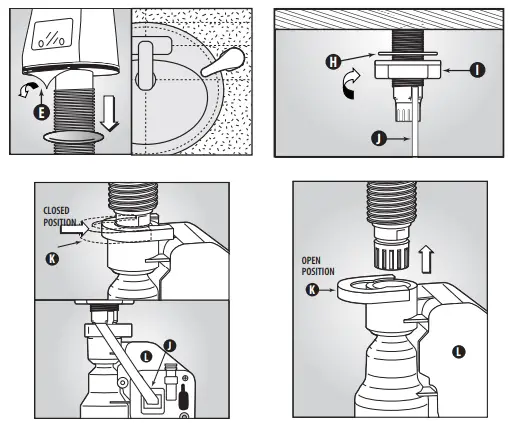 E

H
I
J

CLOSED POSITION
K

L
J

OPEN POSITION
K
L