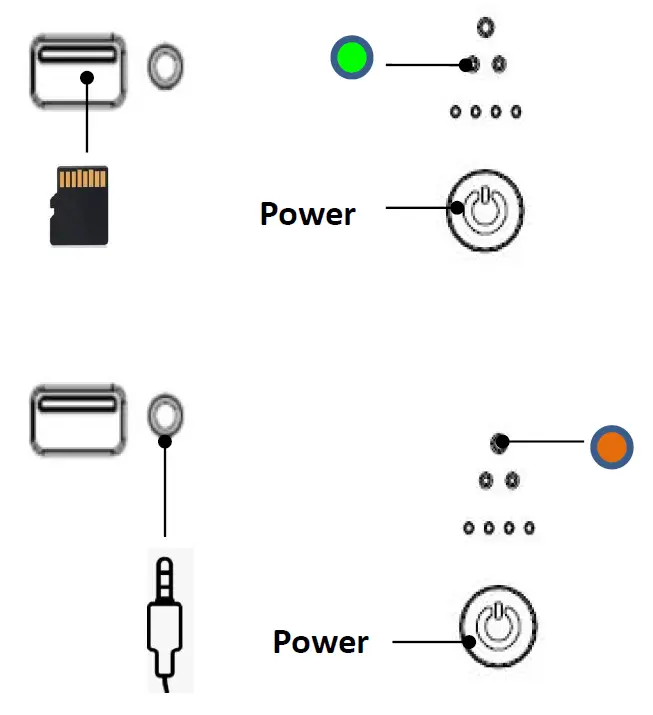 Power

Power