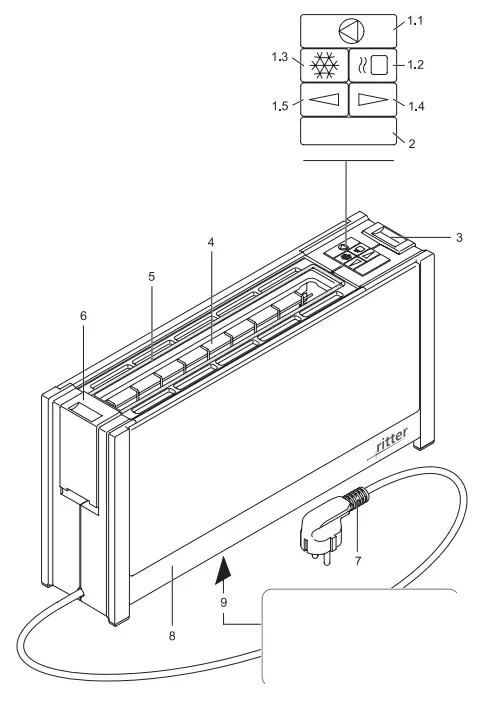 1.1
1.3
1.2
1.5
1.4
2
3
4
5
6
ritter
7
9
8