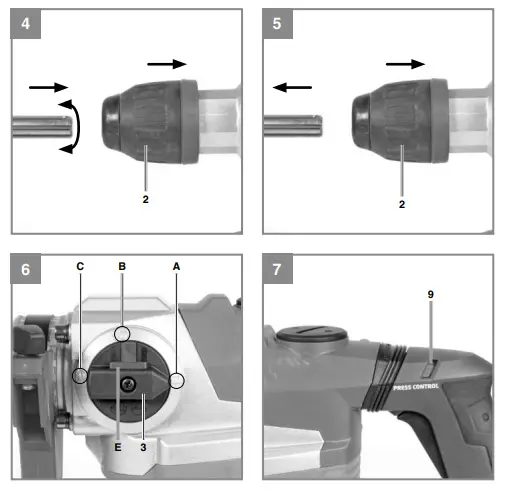 4

2

5

2

6

C B A

E 3

7

9

PRESS CONTROL