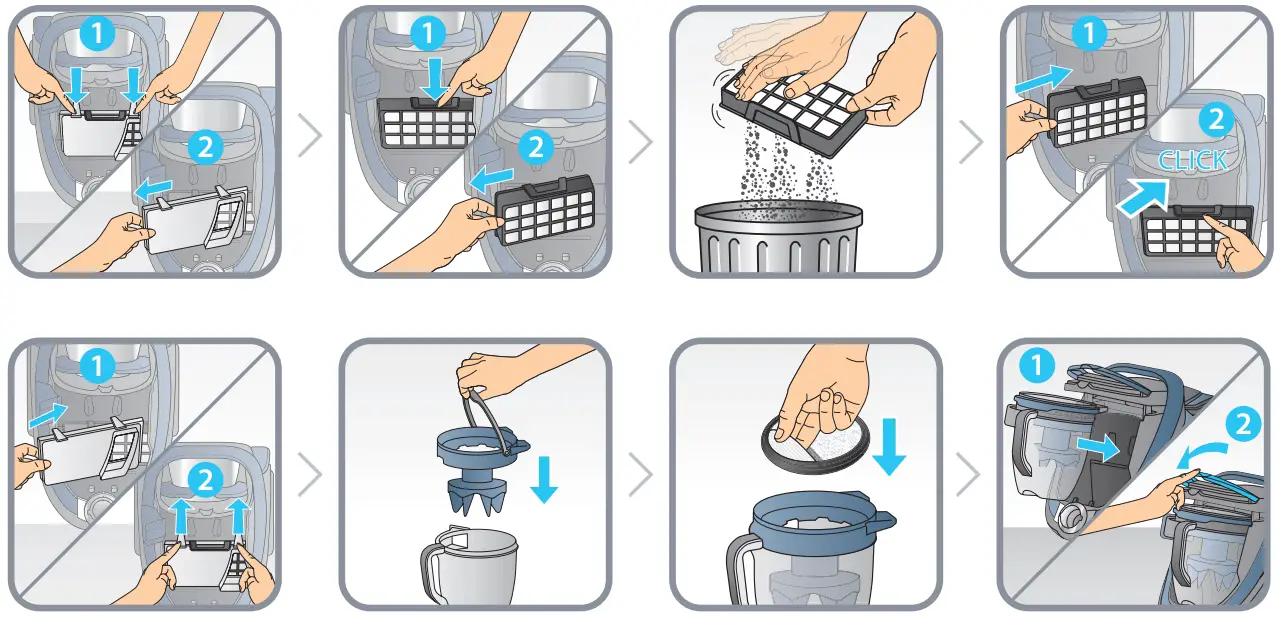 1
2

1
2

1
2
CLICK

1
2

1
2