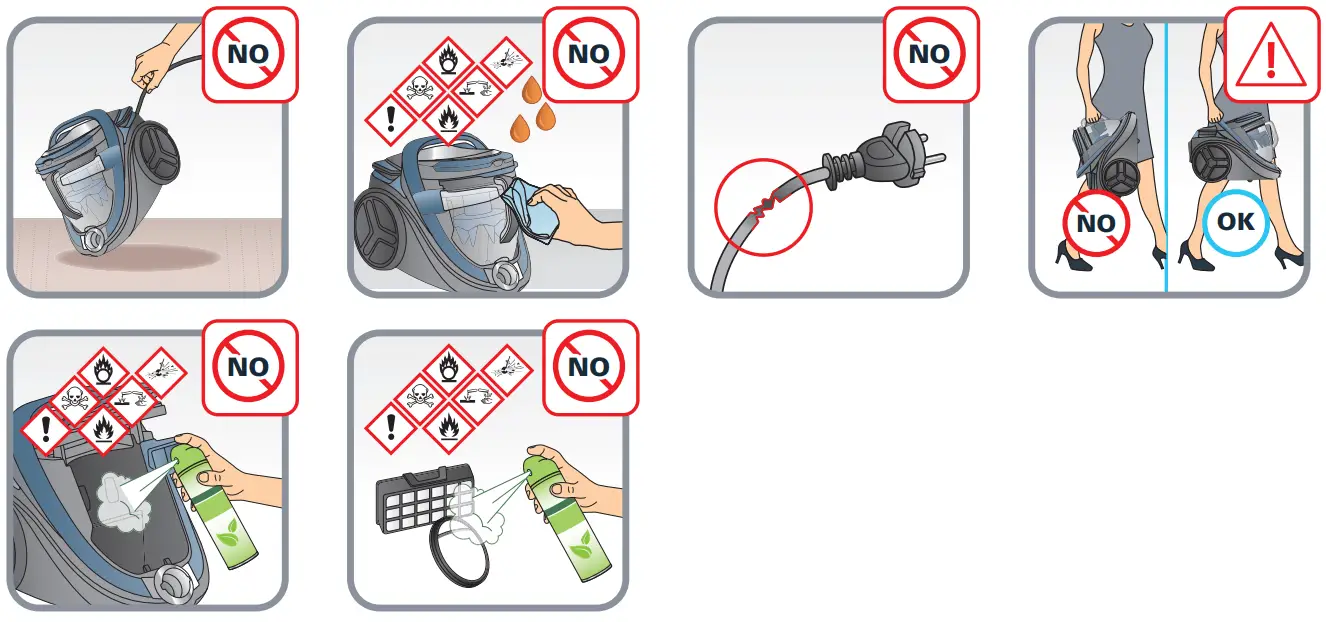 NO

NO

NO

NO

OK

NO

NO