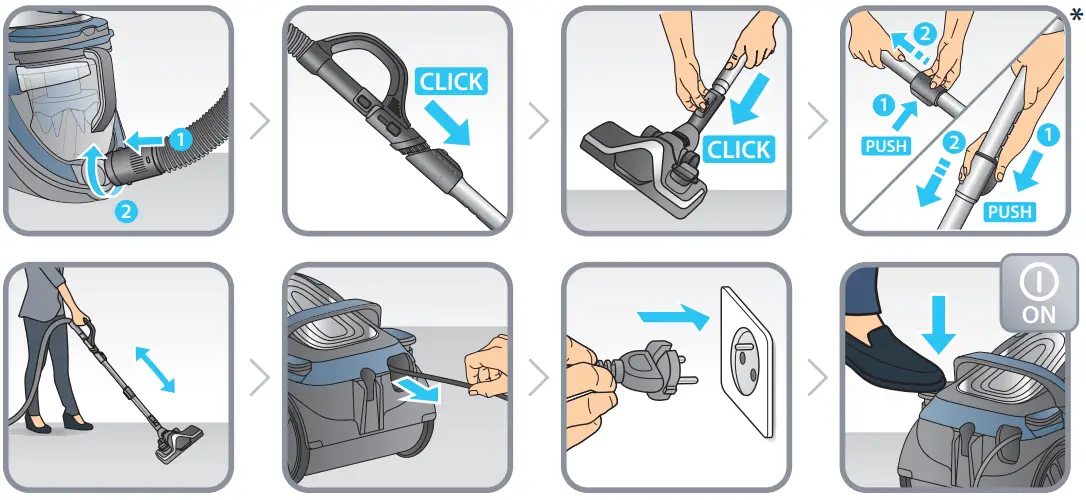 1
2

CLICK

CLICK

*
2
1
PUSH
2
1
PUSH

ON