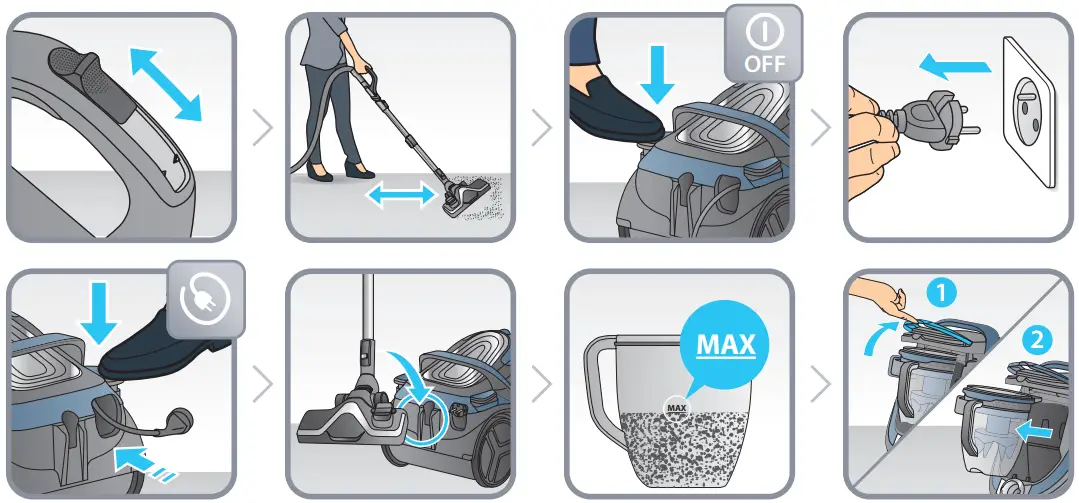 OFF

MAX

MAX

1

2