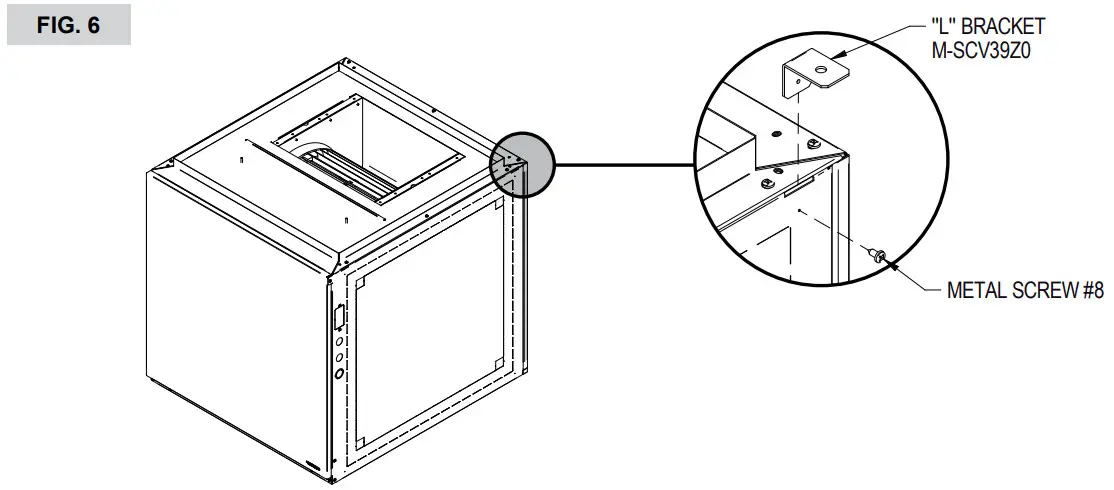 FIG. 6

"L" BRACKET
M-SCV39Z0

METAL SCREW #8