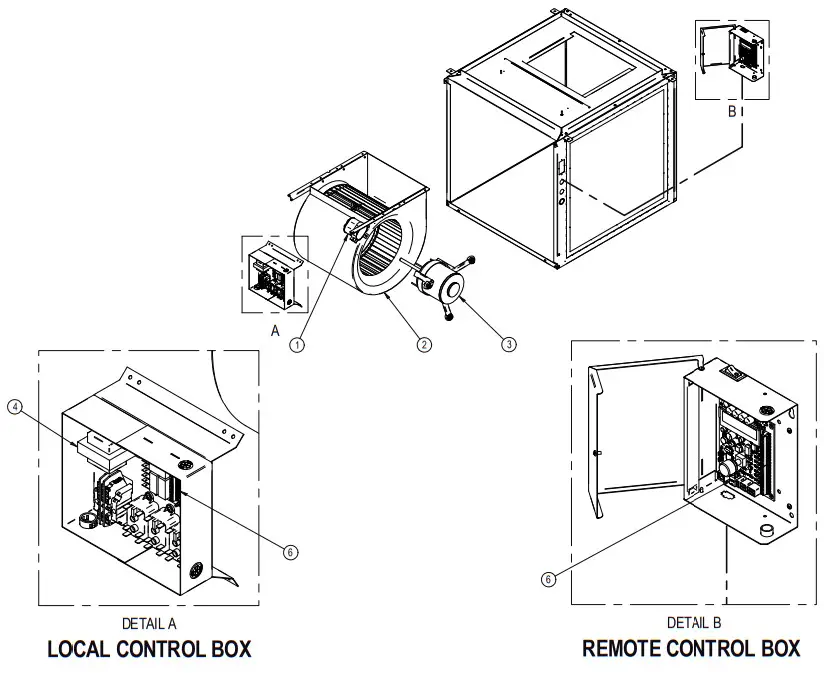 B

A

1

2

3

4

6

6

DETAIL A
LOCAL CONTROL BOX

DETAIL B
REMOTE CONTROL BOX