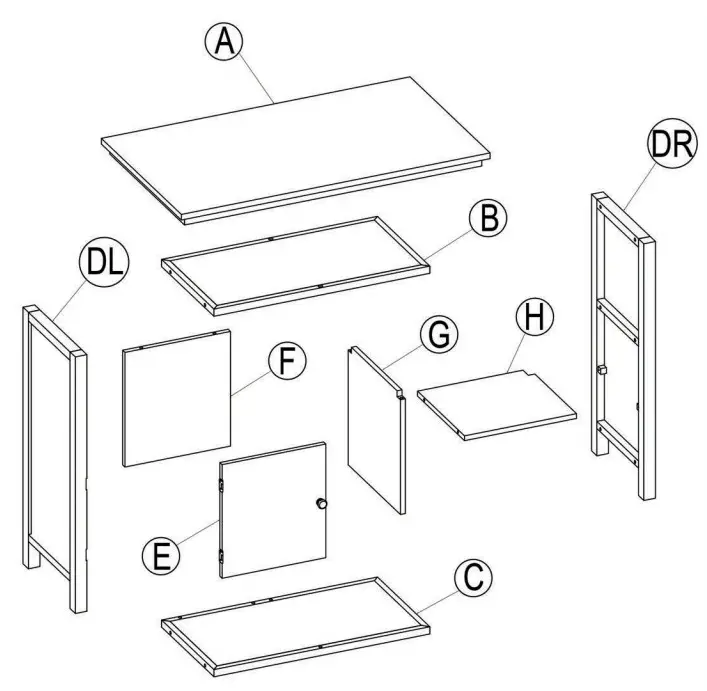 A
DR
B
DL
G
H
F
E
C