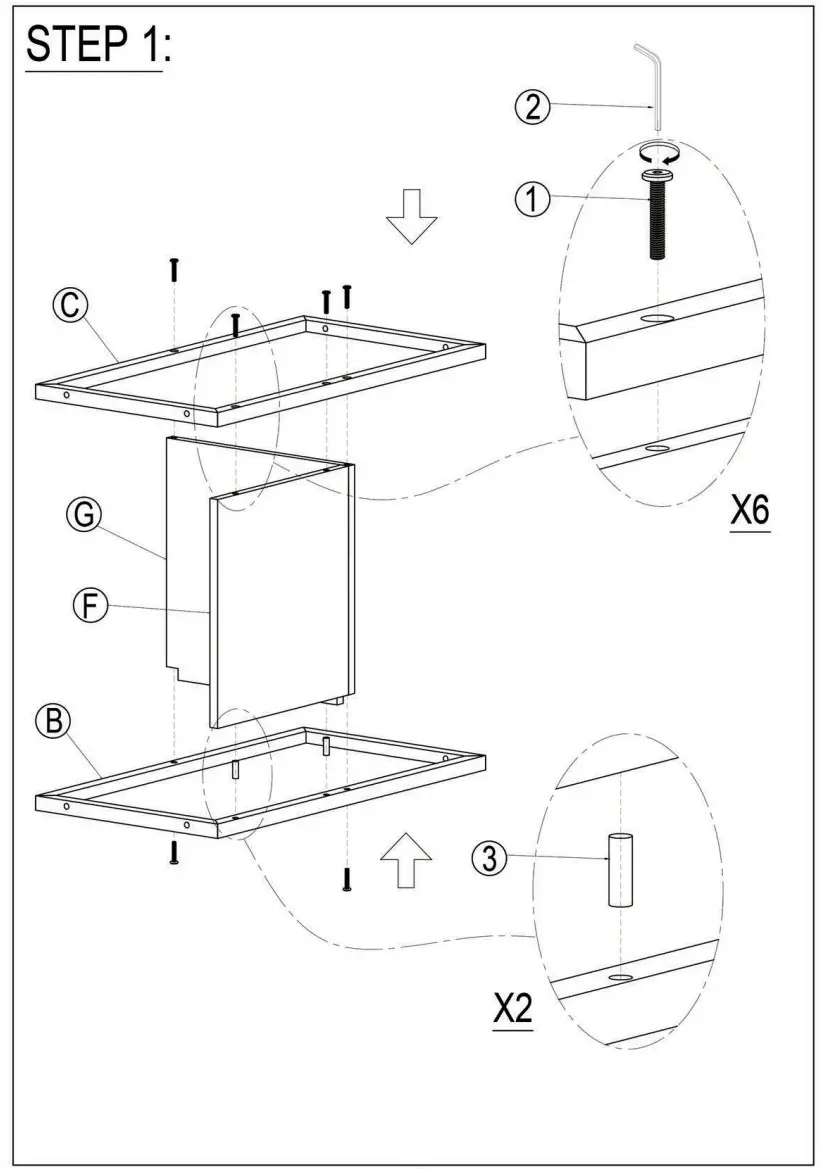 STEP 1:

2

1

C

X6

G

F

B

3

X2