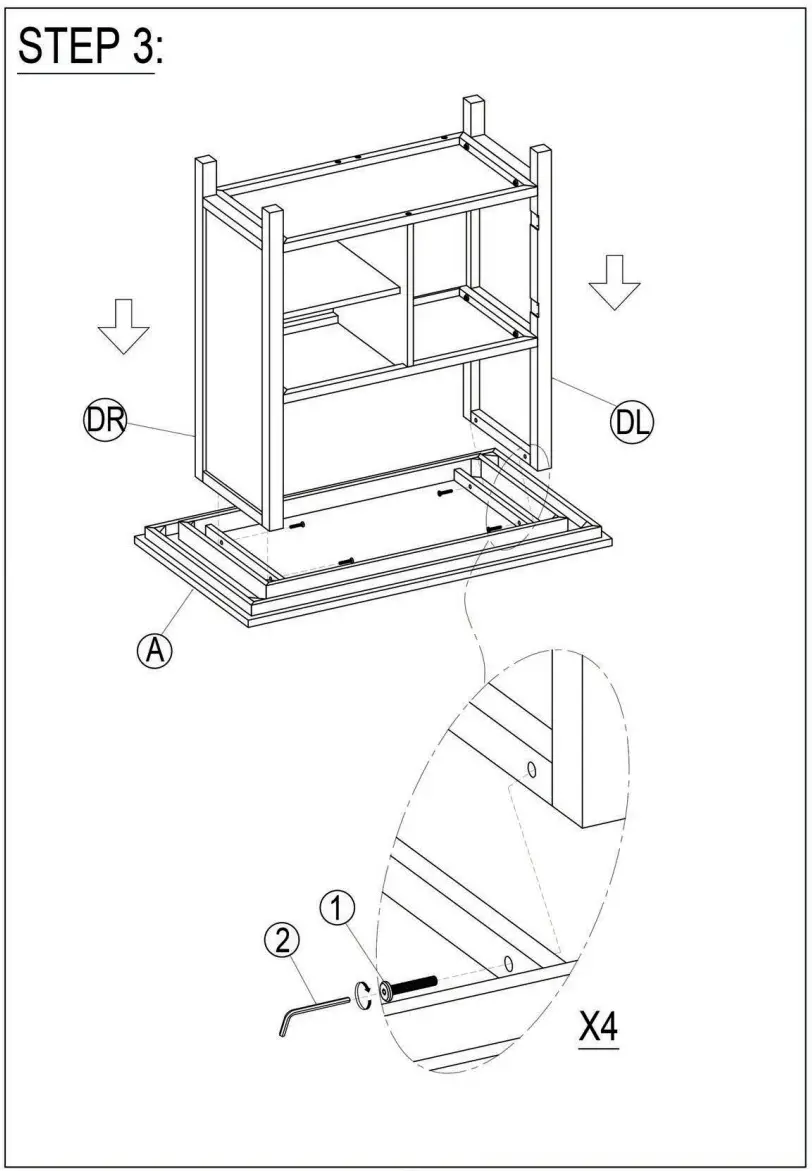 STEP 3:

DR

DL

A

1

2

X4