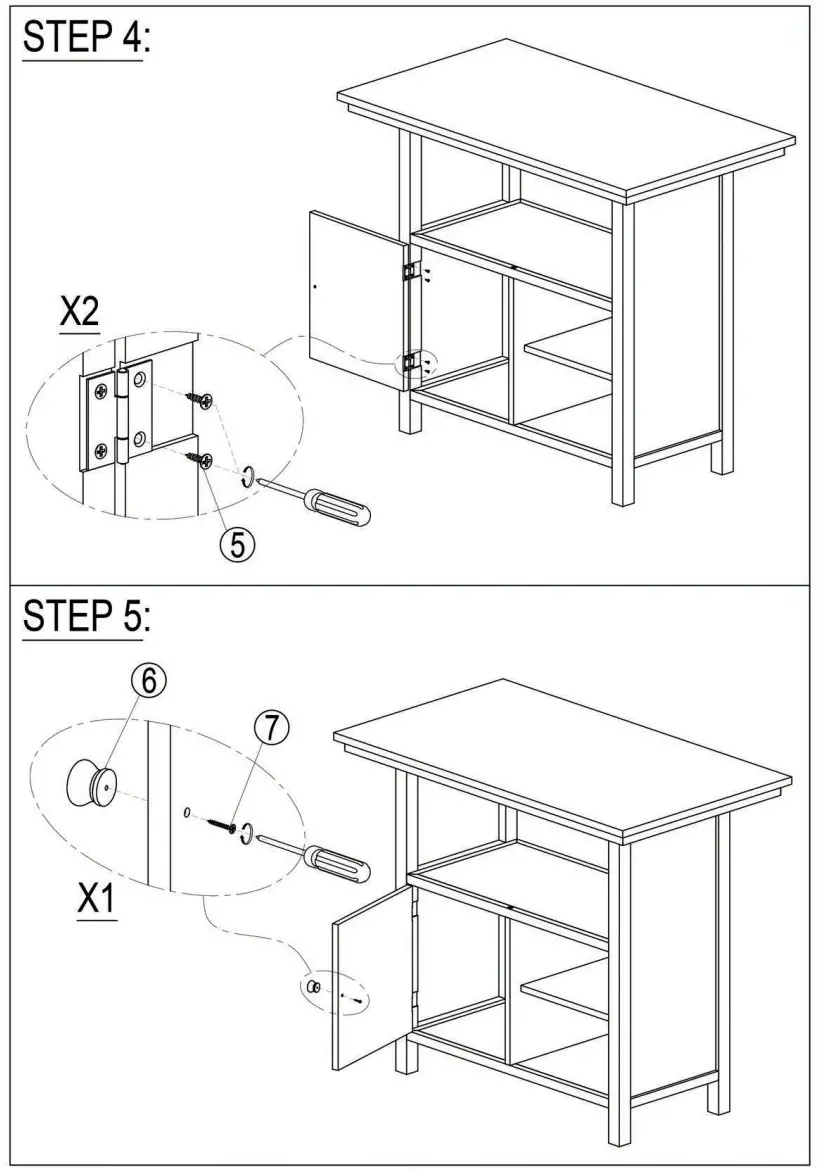 STEP 4:

X2

5

STEP 5:

6

7

X1