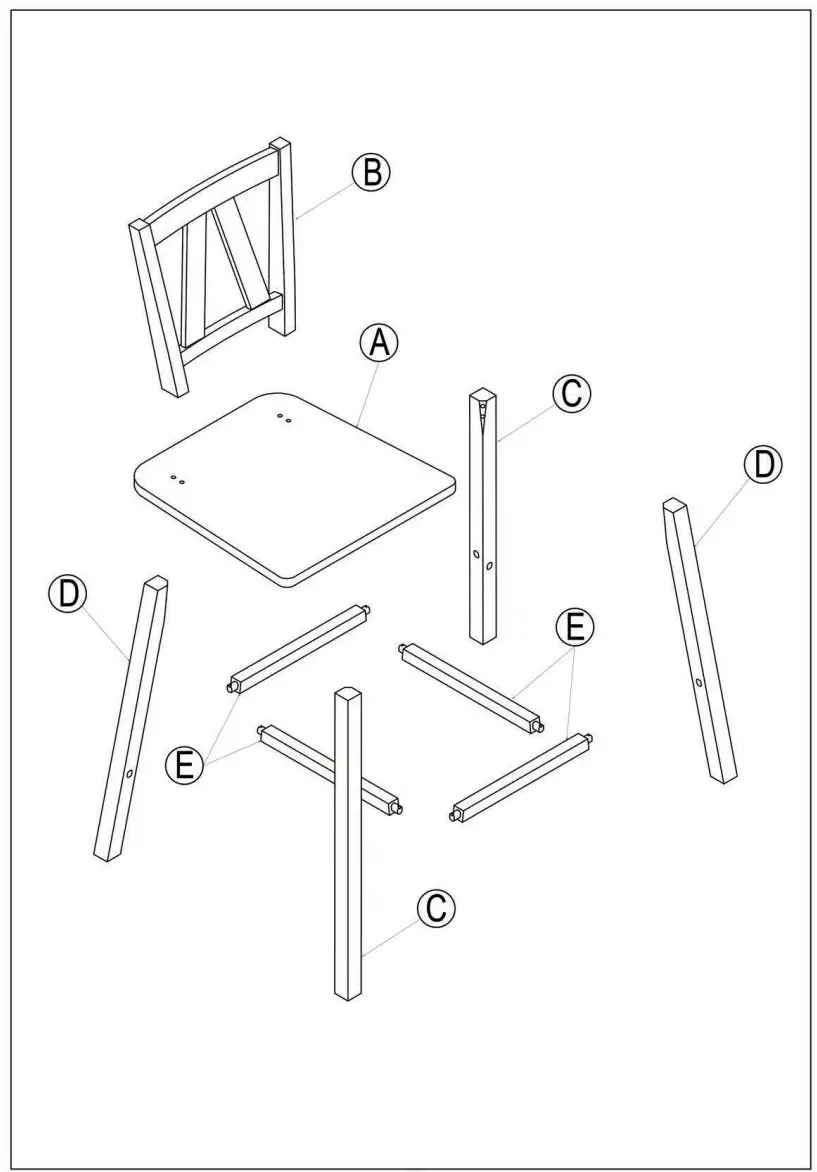 B
A
C
D
D
E
E
C