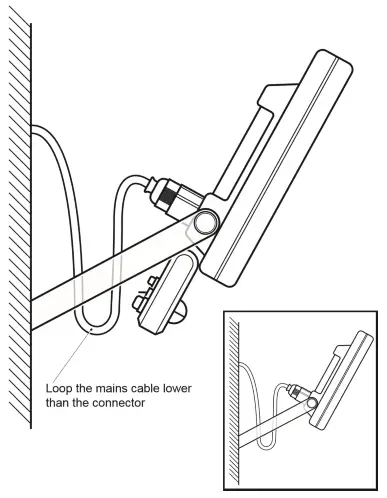 Loop the mains cable lower than the connector