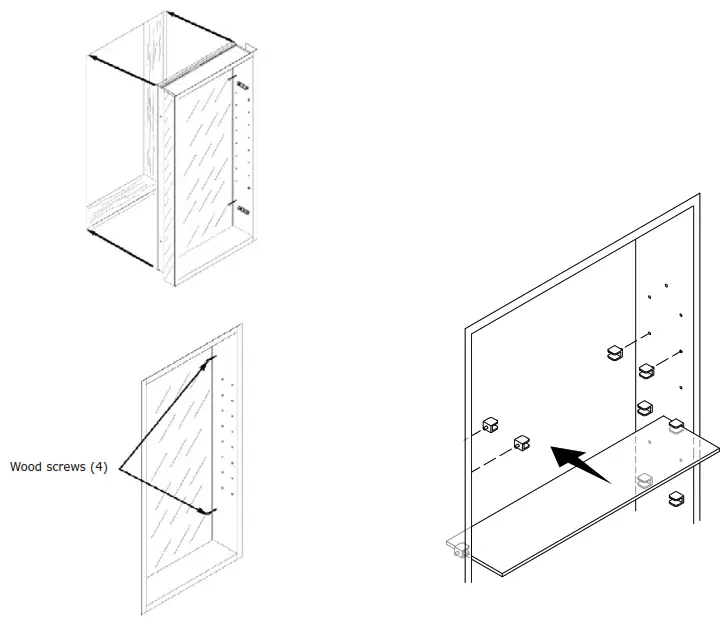 Wood screws (4)