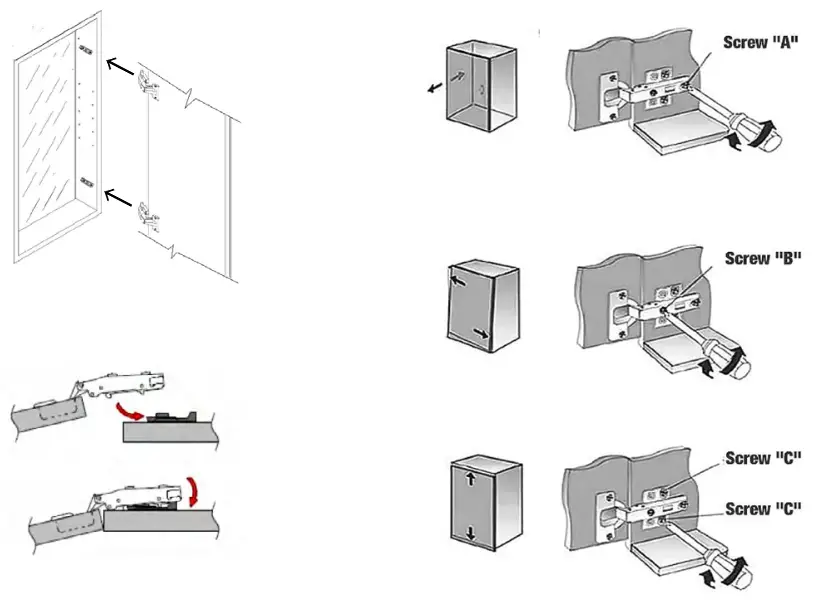 Screw "A"

Screw "B"

Screw "C"

Screw "C"