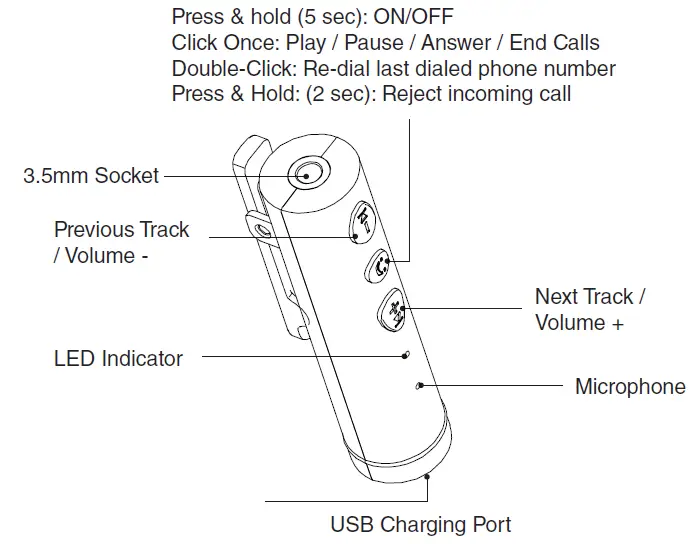 Press & hold (5 sec): ON/OFF
Click Once: Play / Pause / Answer / End Calls
Double-Click: Re-dial last dialed phone number
Press & Hold: (2 sec): Reject incoming call

3.5mm Socket

Previous Track / Volume -

Next Track / Volume +

LED Indicator

Microphone

USB Charging Port