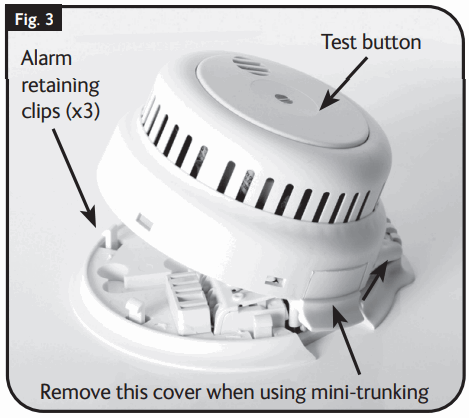 Fig. 3

Alarm retaining clips (x3)

Test button

Remove this cover when using mini-trunking