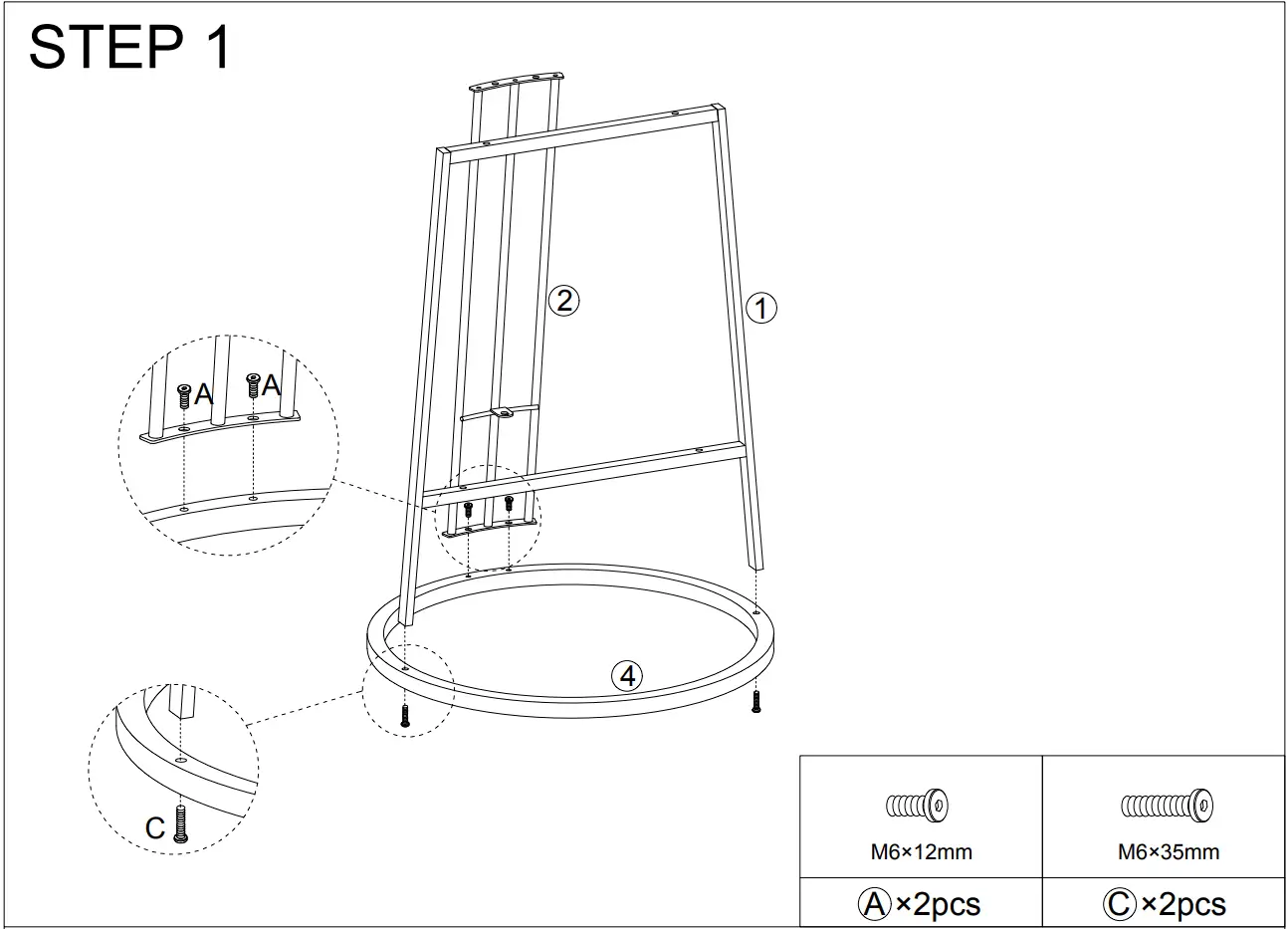 STEP 1

2

1

A A

4

C

| M6×12mm | M6×35mm |
|---|---|
| Ⓐ×2pcs | Ⓒ×2pcs |