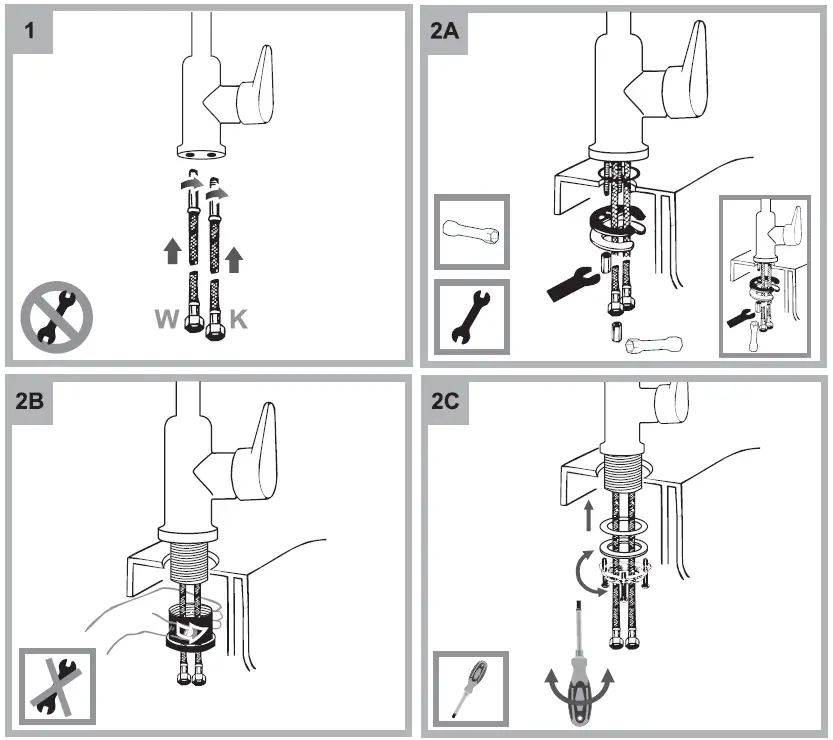 1

W K

2A

2B

2C