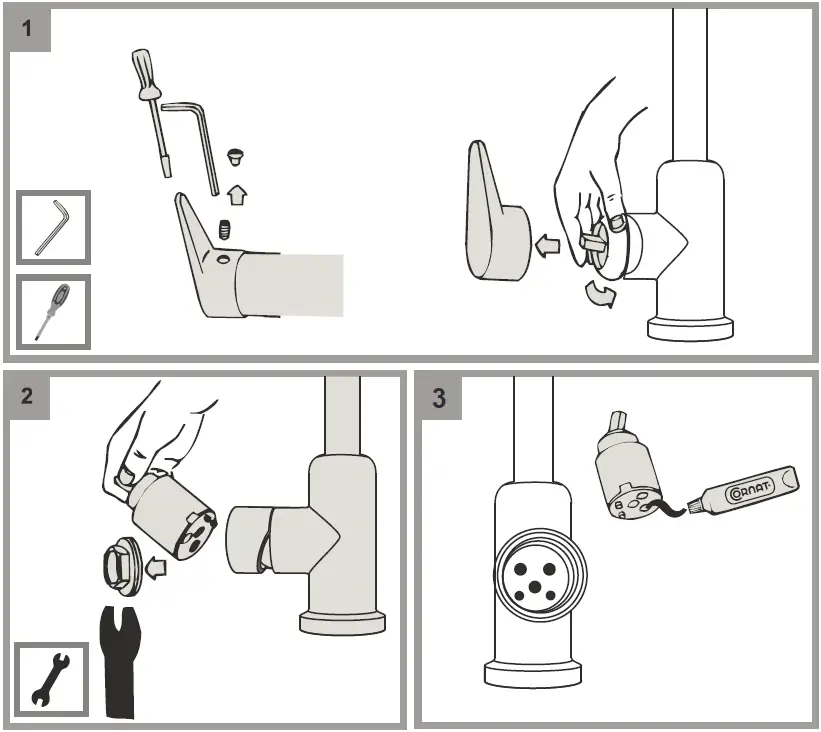 1

2

3

CORNAT