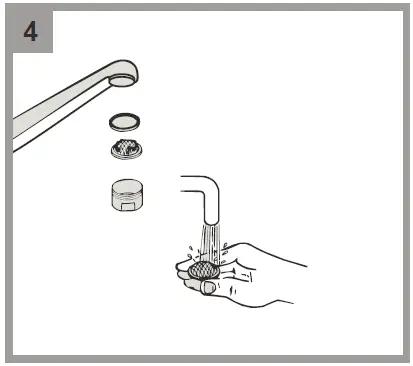 4