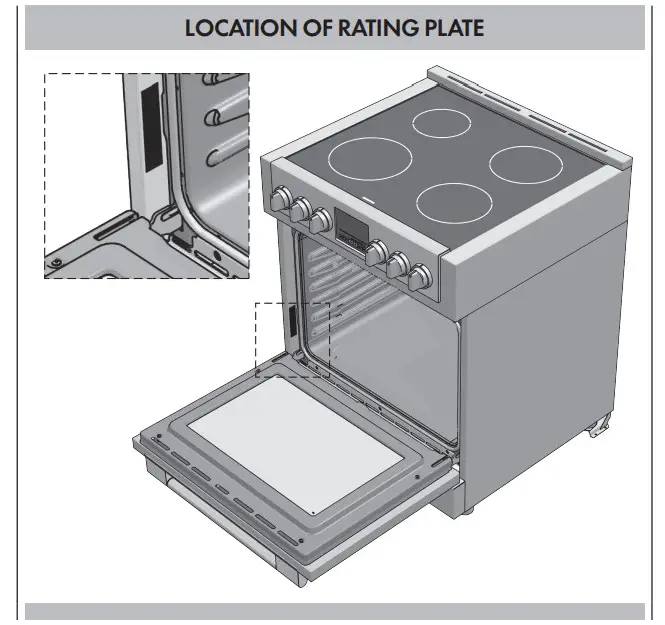 LOCATION OF RATING PLATE