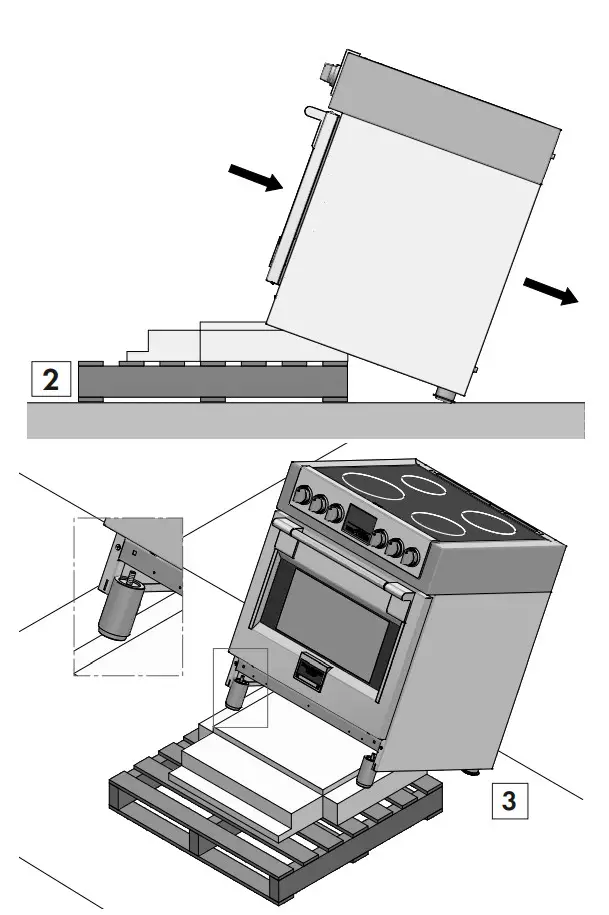 2

3