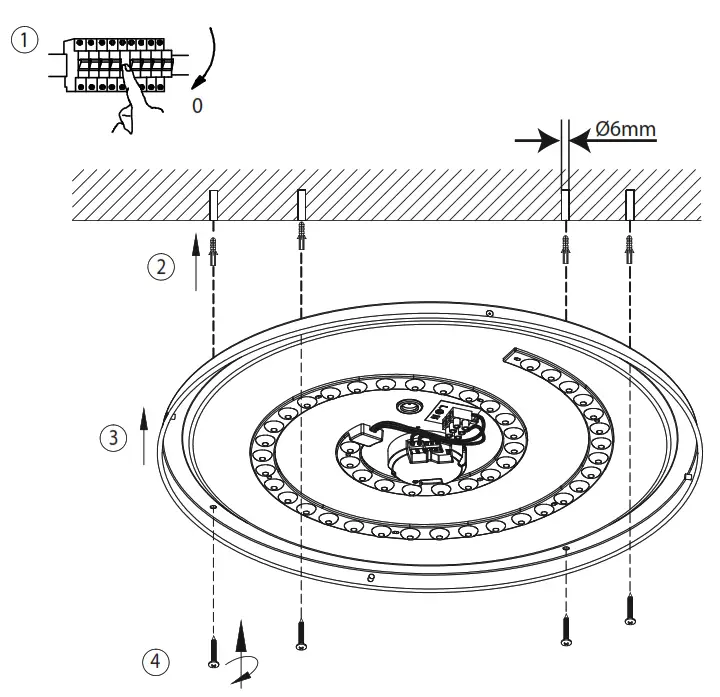 1
0
Ø6mm
2
3
4