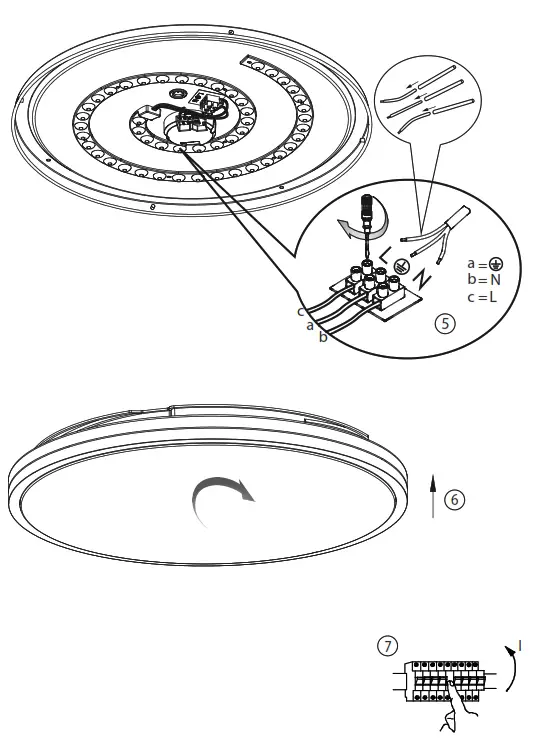 L
N
a = ⏚
b = N
c = L
c
a
b
⑤
⑥
⑦
I