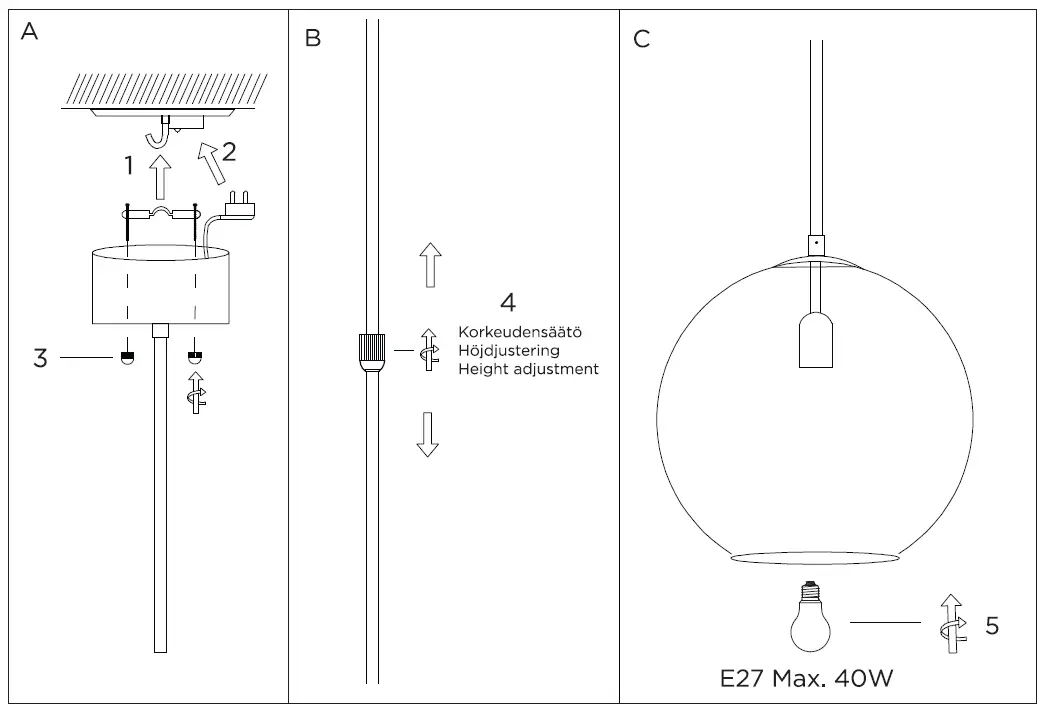 A

1

2

3

B

4

Korkeudensäätö
Höjdjustering
Height adjustment

C

5

E27 Max. 40W