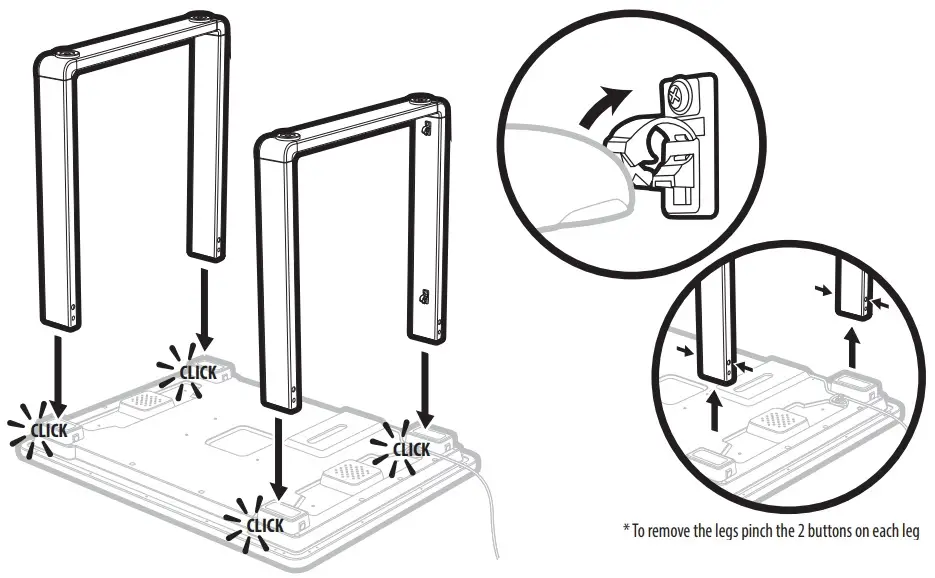 CLICK
CLICK
CLICK
CLICK

* To remove the legs pinch the 2 buttons on each leg