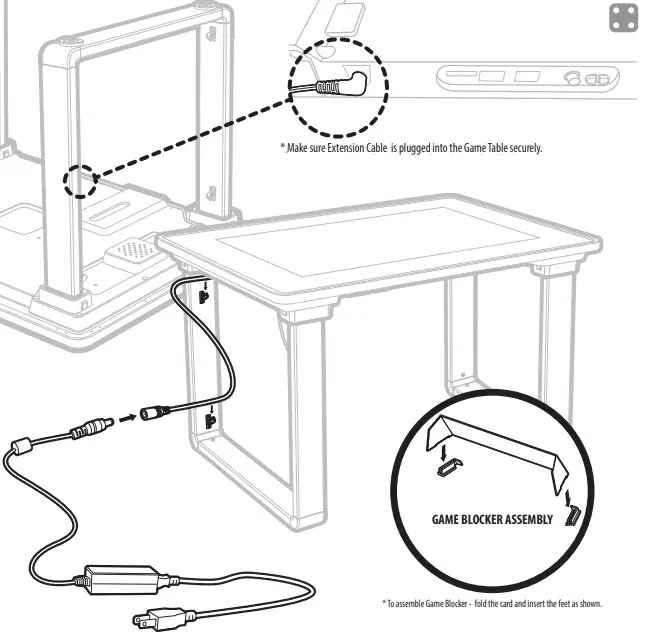 * Make sure Extension Cable is plugged into the Game Table securely.

GAME BLOCKER ASSEMBLY

* To assemble Game Blocker - fold the card and insert the feet as shown.