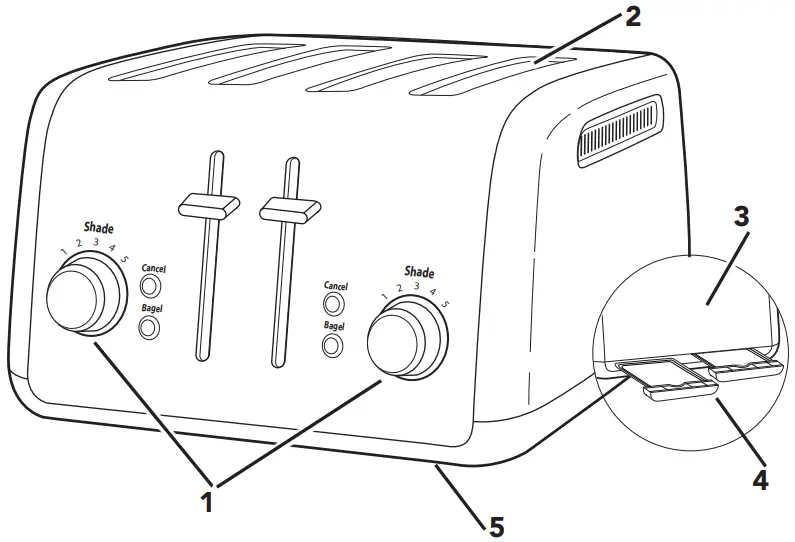 2

Shade
1 2 3 4 5
Cancel
Bagel

Cancel
Bagel
Shade
1 2 3 4 5

3

4

1

5