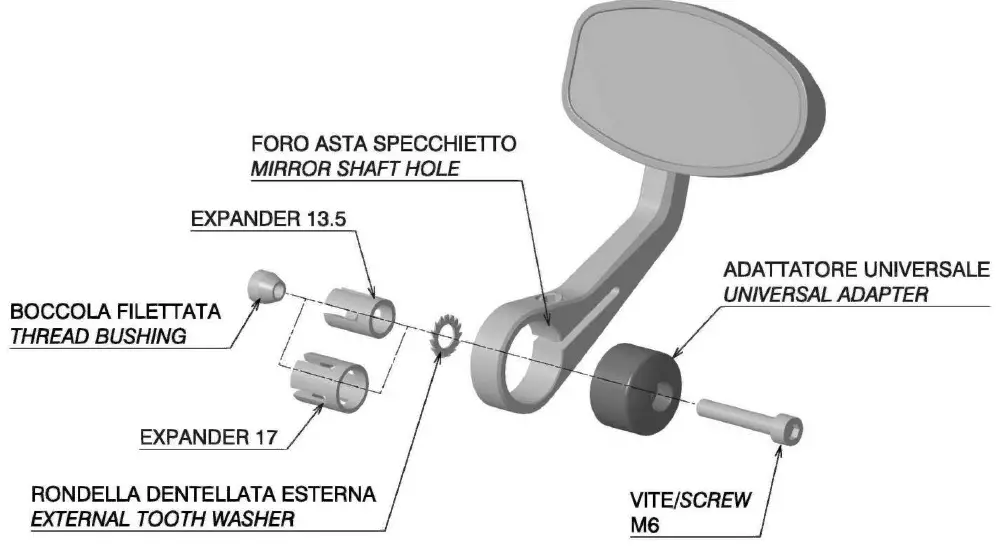 FORO ASTA SPECCHIETTO
MIRROR SHAFT HOLE

EXPANDER 13.5

ADATTATORE UNIVERSALE
UNIVERSAL ADAPTER

BOCCOLA FILETTATA
THREAD BUSHING

EXPANDER 17

RONDELLA DENTELLATA ESTERNA
EXTERNAL TOOTH WASHER

VITE/SCREW
M6