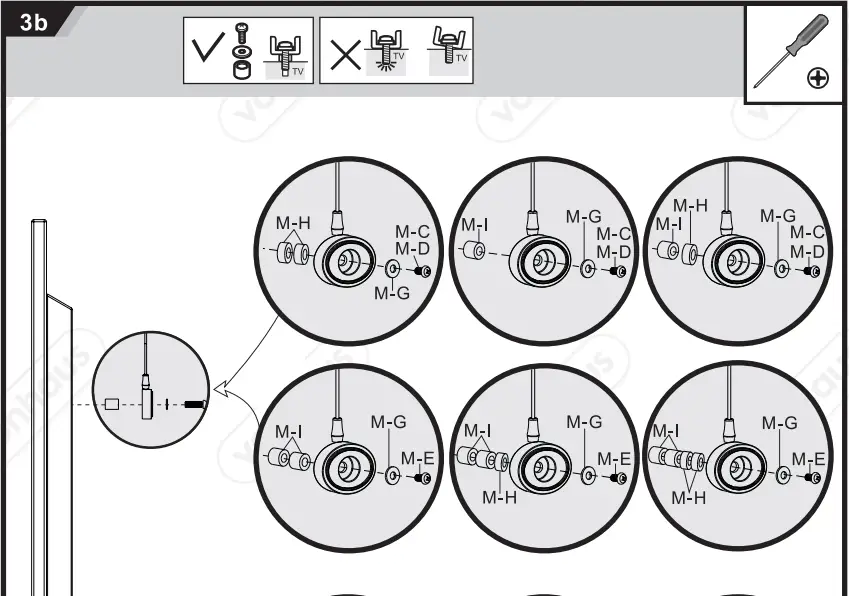 3b

TV
TV
TV

M-H
M-C
M-D
M-G

M-I
M-G
M-C
M-D

M-H
M-I
M-G
M-C
M-D

M-I
M-G
M-E

M-I
M-G
M-E
M-H

M-I
M-G
M-E
M-H